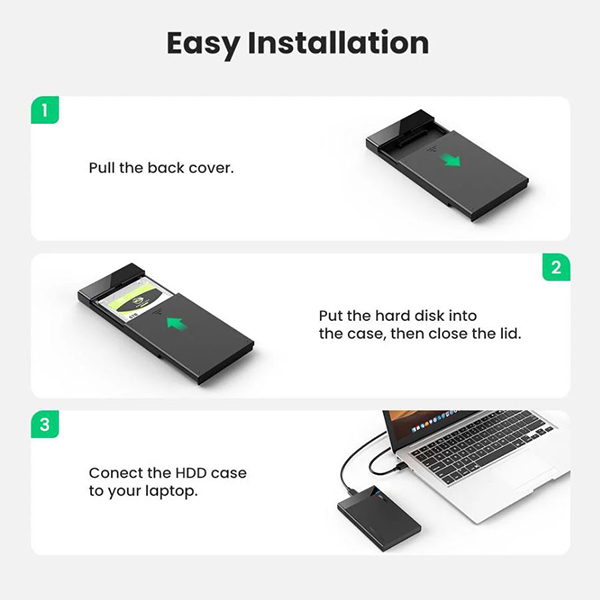 Easy Installation

1

Pull the back cover.

2

Put the hard disk into the case, then close the lid.

3

Conect the HDD case to your laptop.