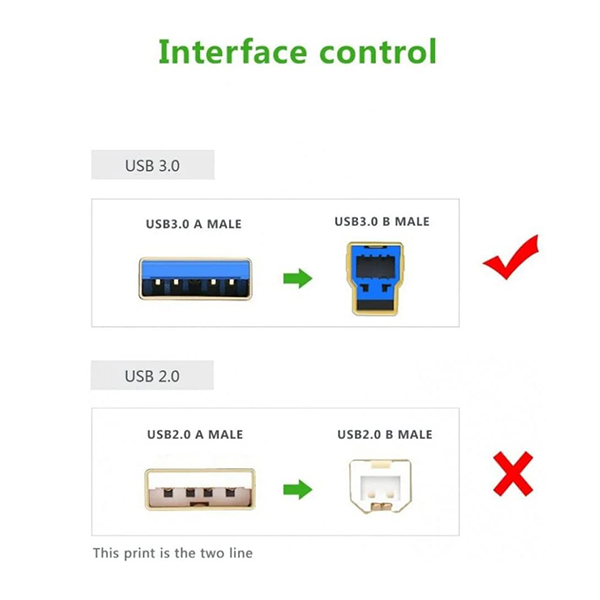 Interface control

USB 3.0

USB3.0 A MALE

USB3.0 B MALE

USB 2.0

USB2.0 A MALE

USB2.0 B MALE

This print is the two line