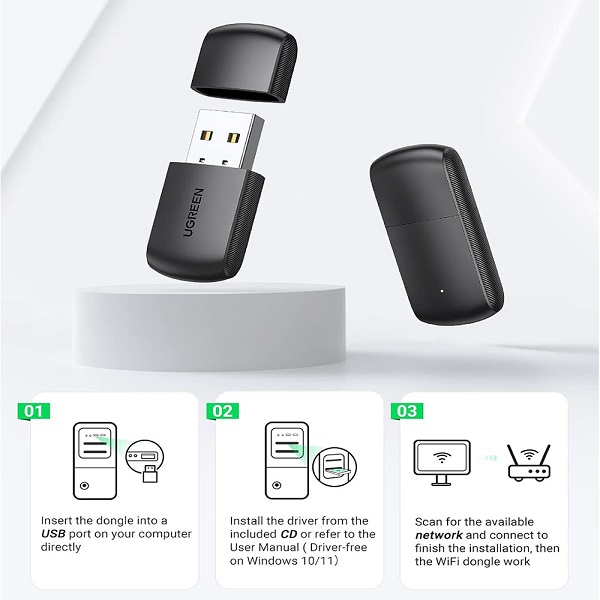 UGREEN

01

Insert the dongle into a USB port on your computer directly

02

Install the driver from the included CD or refer to the User Manual ( Driver-free on Windows 10/11)

03

Scan for the available network and connect to finish the installation, then the WiFi dongle work