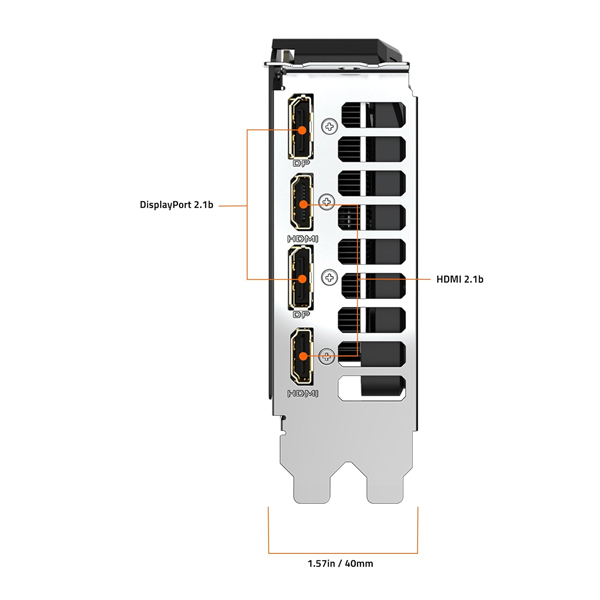 DP
DisplayPort 2.1b
HDMI
DP
HDMI 2.1b
HDMI
1.57in / 40mm